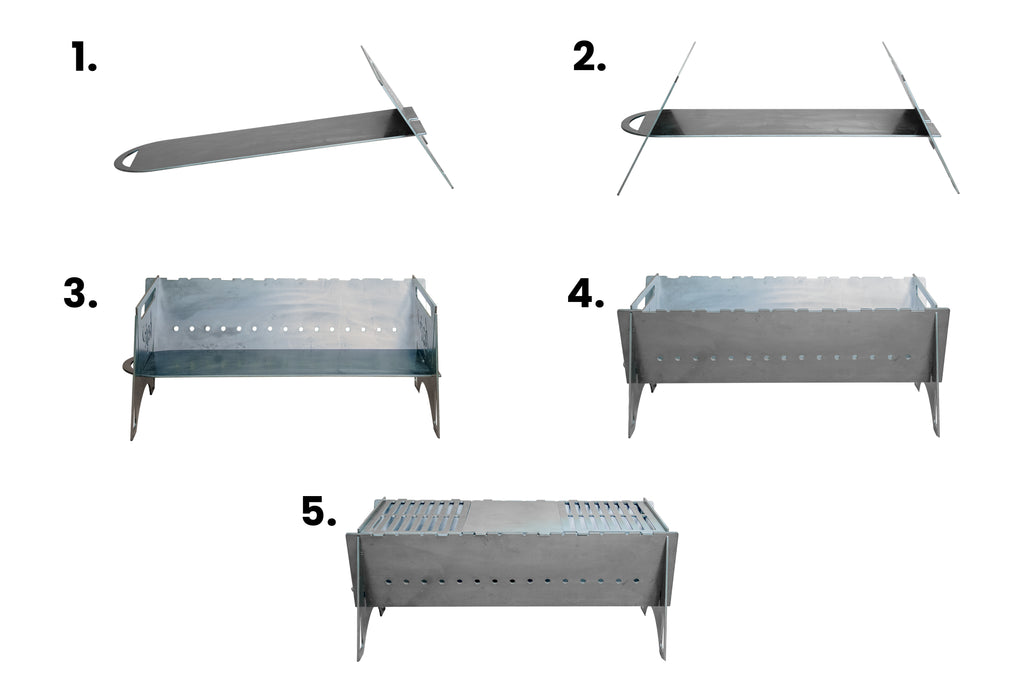 1.

2.

3.

4.

5.