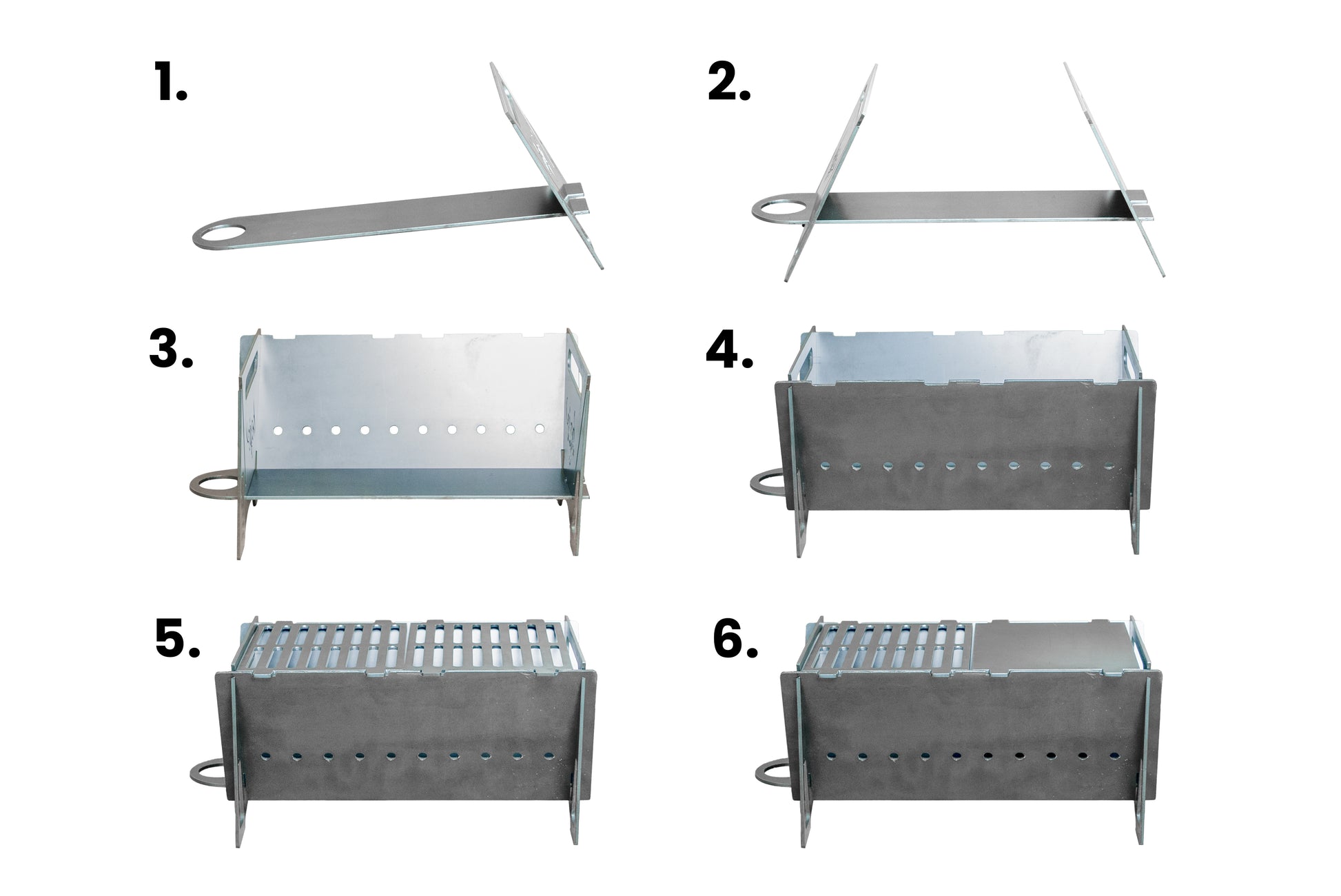 1.

2.

3.

4.

5.

6.